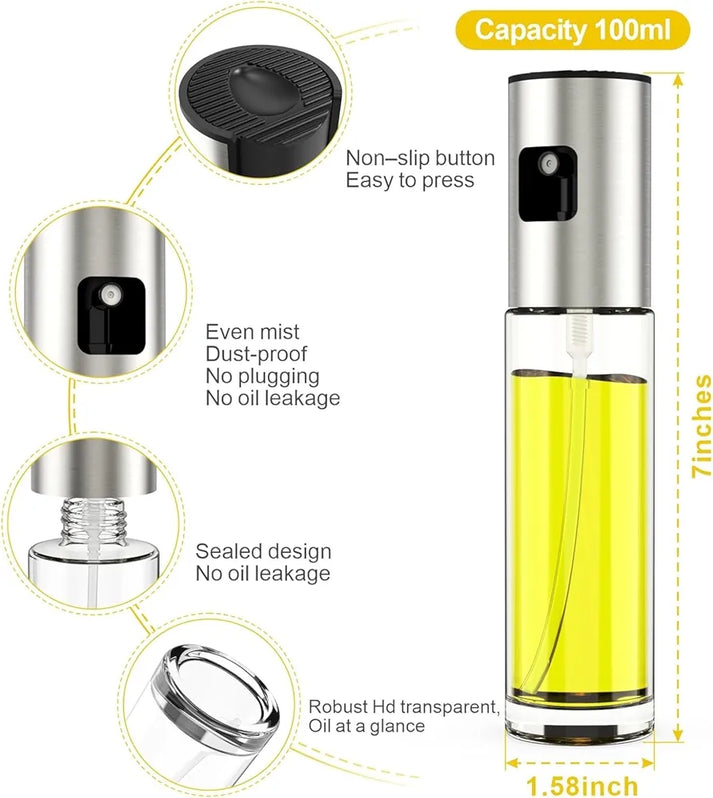 Capacity 100ml

Non–slip button
Easy to press

Even mist
Dust-proof
No plugging
No oil leakage

Sealed design
No oil leakage

Robust Hd transparent,
Oil at a glance

7inches

1.58inch